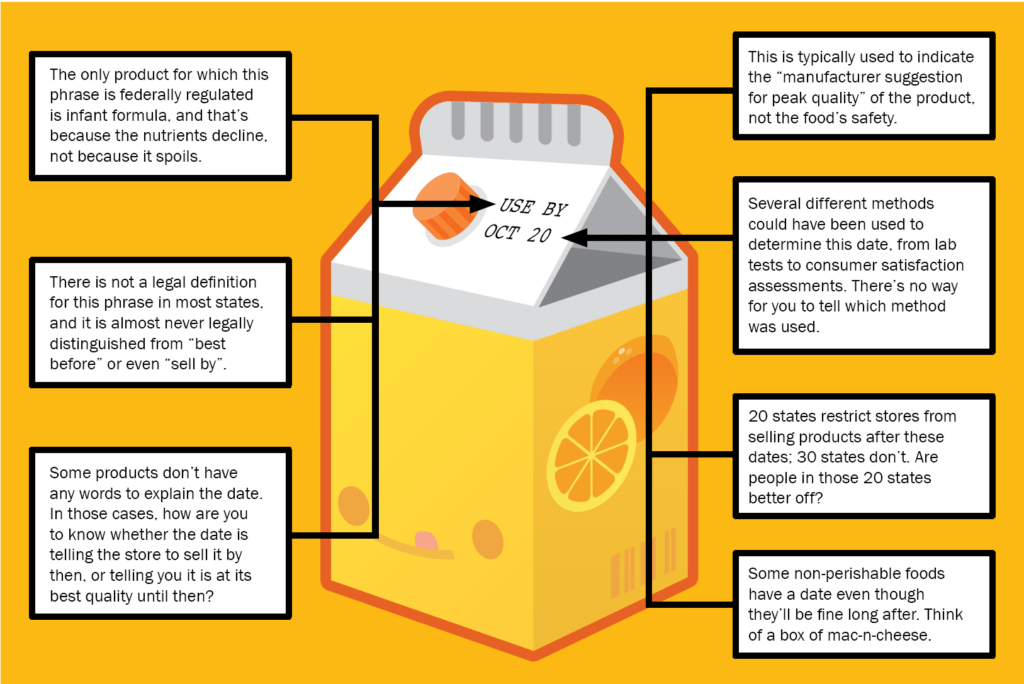 The only product for which this phrase is federally regulated is infant formula, and that's because the nutrients decline, not because it spoils.

There is not a legal definition for this phrase in most states, and it is almost never legally distinguished from "best before" or even "sell by".

Some products don't have any words to explain the date. In those cases, how are you to know whether the date is telling the store to sell it by then, or telling you it is at its best quality until then?

USE BY
OCT 20

This is typically used to indicate the "manufacturer suggestion for peak quality" of the product, not the food's safety.

Several different methods could have been used to determine this date, from lab tests to consumer satisfaction assessments. There's no way for you to tell which method was used.

20 states restrict stores from selling products after these dates; 30 states don't. Are people in those 20 states better off?

Some non-perishable foods have a date even though they'll be fine long after. Think of a box of mac-n-cheese.